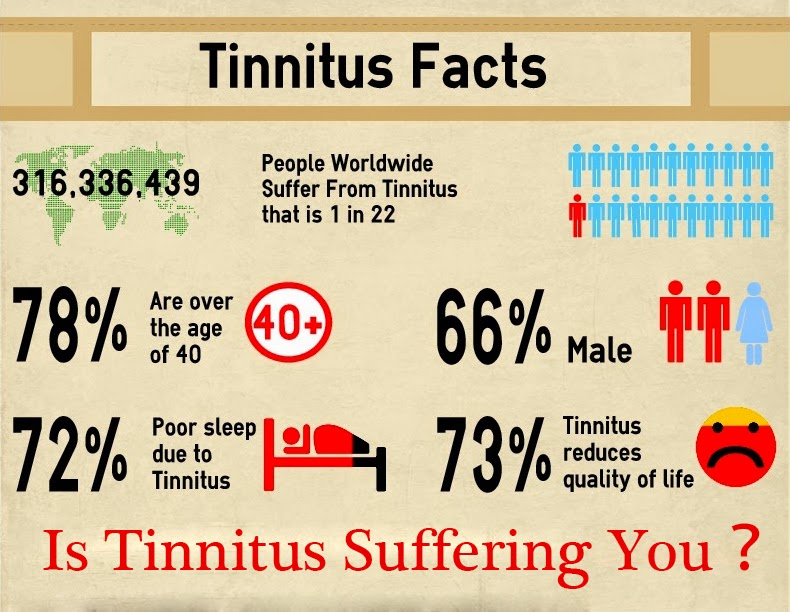 Tinnitus Facts

316,336,439

People Worldwide Suffer From Tinnitus that is 1 in 22

78% Are over the age of 40

40+

66% Male

72% Poor sleep due to Tinnitus

73% Tinnitus reduces quality of life

Is Tinnitus Suffering You ?